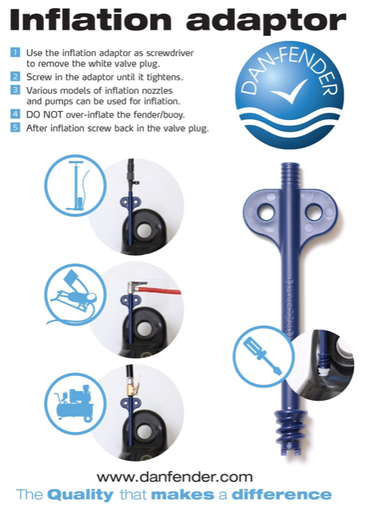 Inflation adaptor

1 Use the inflation adaptor as screwdriver to remove the white valve plug.
2 Screw in the adaptor until it tightens.
3 Various models of inflation nozzles and pumps can be used for inflation.
4 DO NOT over-inflate the fender/buoy.
5 After inflation screw back in the valve plug.

DAN-FENDER

www.danfender.com
The Quality that makes a difference